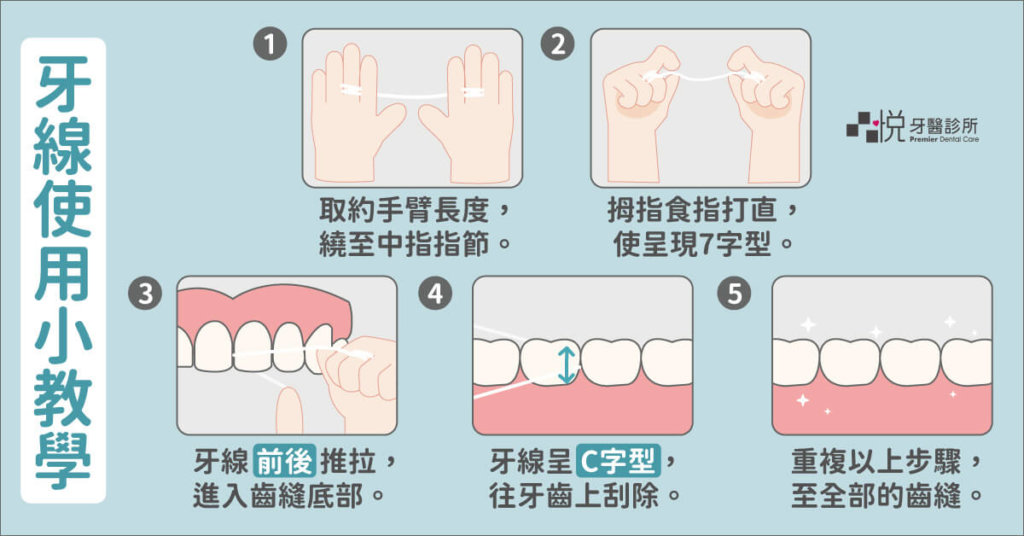 牙線使用小教學

1
取約手臂長度，繞至中指指節。

2
拇指食指打直，使呈現7字型。

悅 牙醫診所
Premier Dental Care

3
牙線 前後 推拉，進入齒縫底部。

4
牙線呈 C字型，往牙齒上刮除。

5
重複以上步驟，至全部的齒縫。